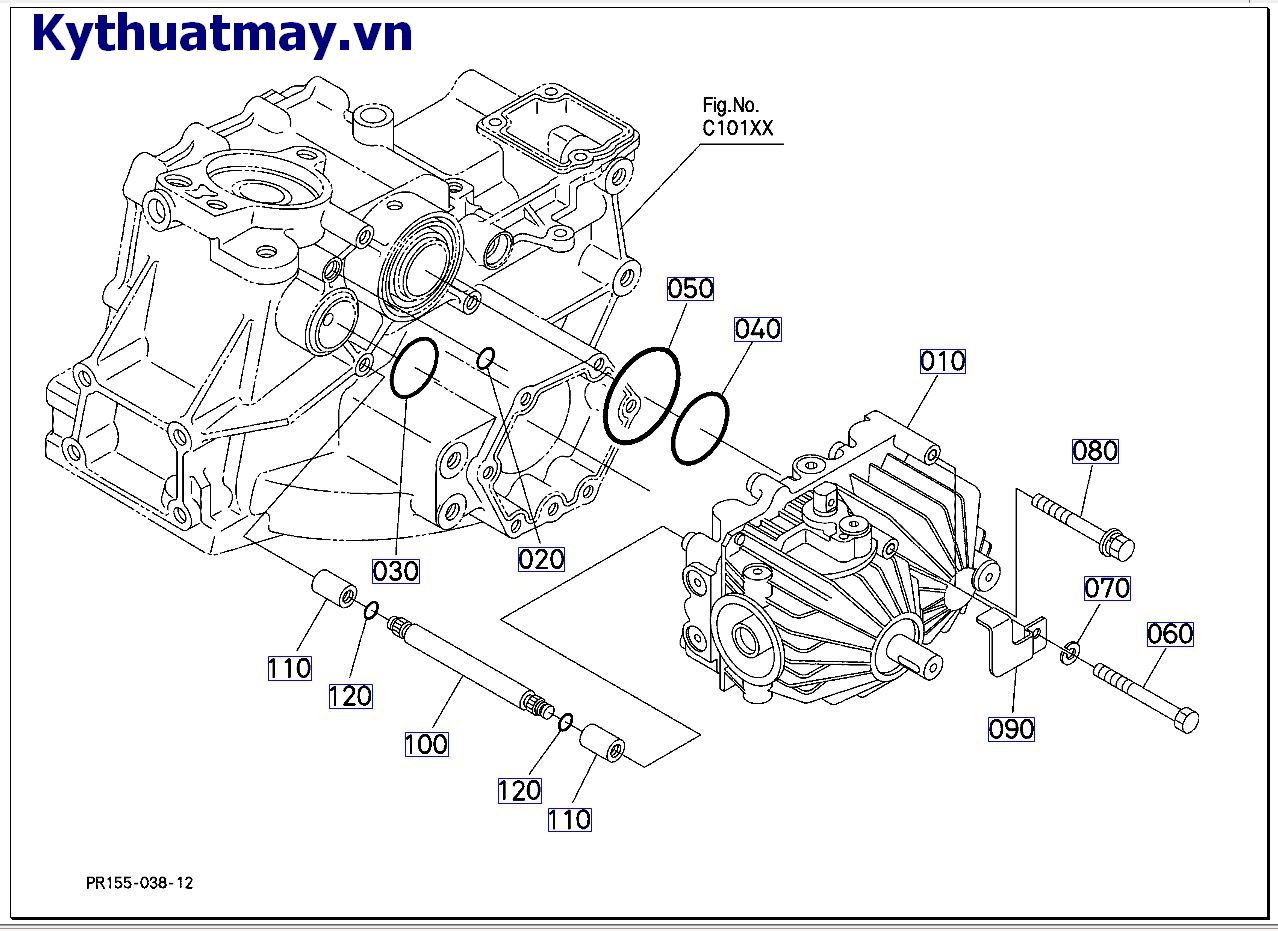 Kythuatmay.vn

Fig.No.
C101XX

050
040
010
080
070
060
090
030
020
110
120
100
120
110

PR155-038-12